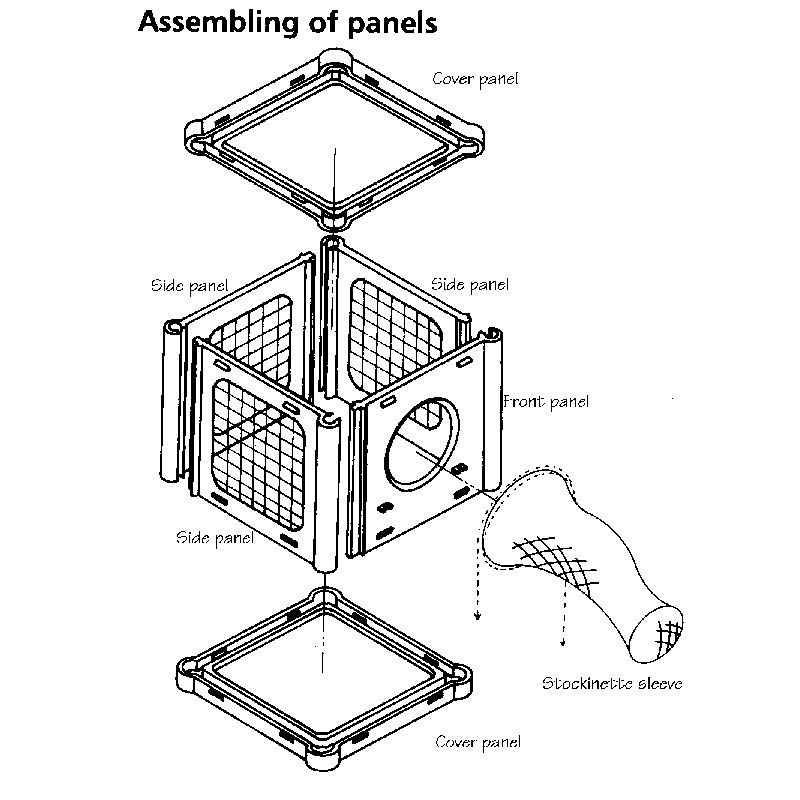 Assembling of panels

Cover panel

Side panel

Side panel

Front panel

Side panel

Stockinette sleeve

Cover panel