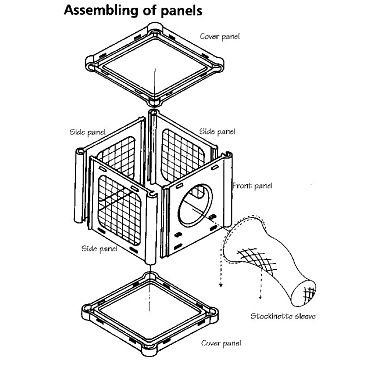 Assembling of panels

Cover panel

Side panel

Side panel

Front panel

Side panel

Stockinette sleeve

Cover panel