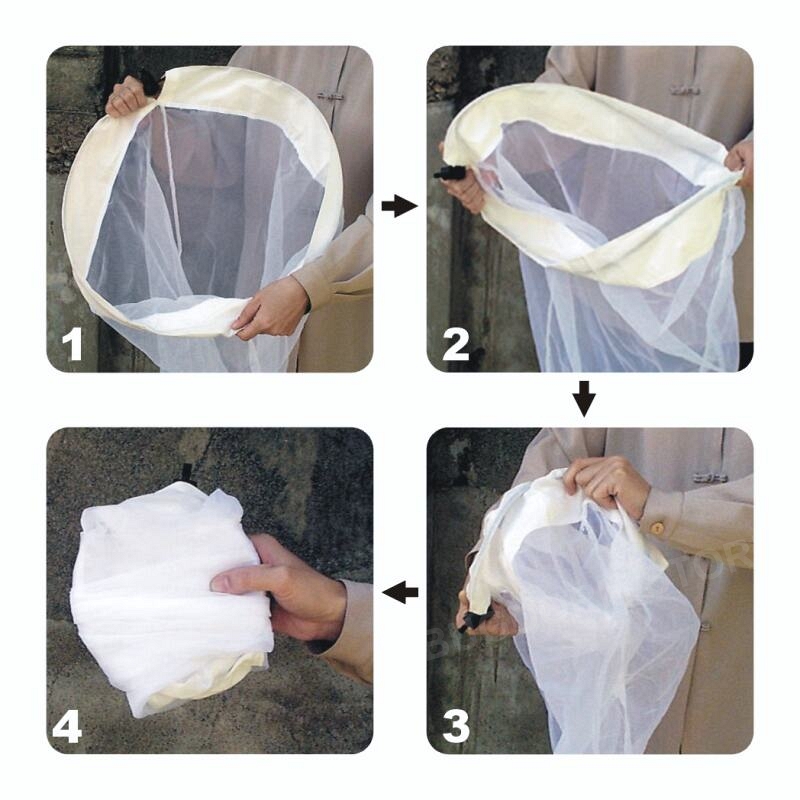 1

2

3

4